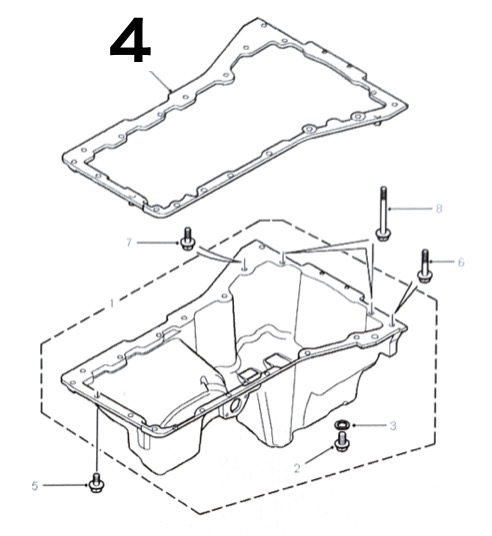 4
8
7
6
1
3
2
5